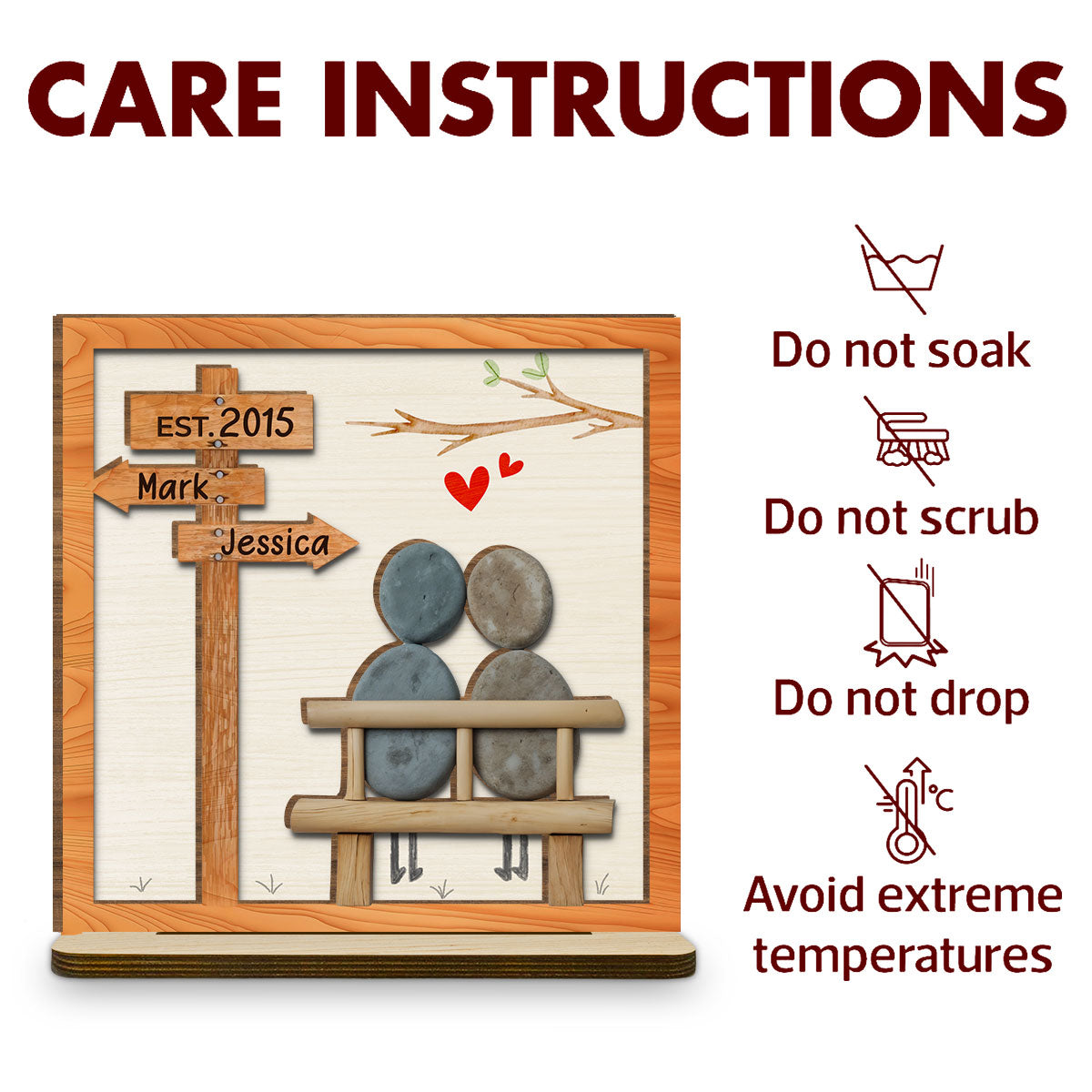 CARE INSTRUCTIONS

EST. 2015
Mark
Jessica

Do not soak

Do not scrub

Do not drop

°C

Avoid extreme temperatures